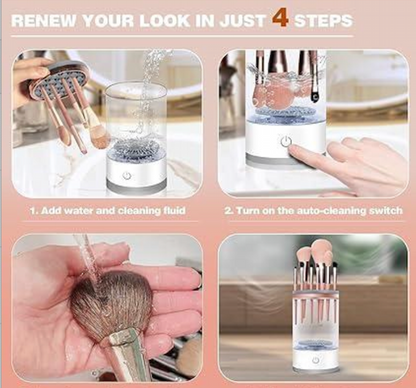 RENEW YOUR LOOK IN JUST 4 STEPS

1. Add water and cleaning fluid

2. Turn on the auto-cleaning switch