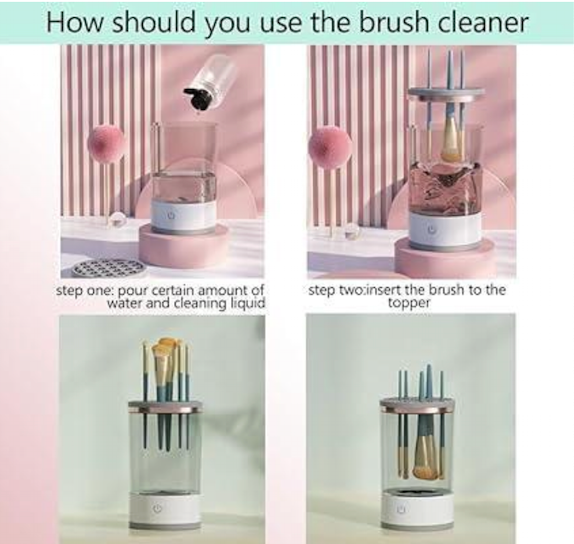 How should you use the brush cleaner

step one: pour certain amount of water and cleaning liquid

step two:insert the brush to the topper