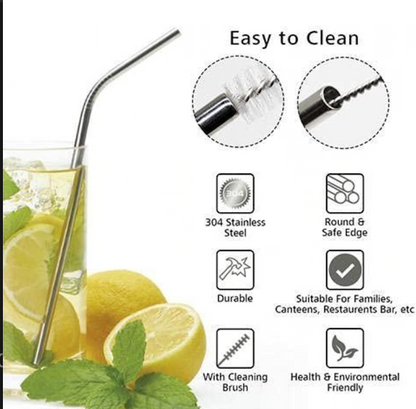 Easy to Clean

304

304 Stainless Steel

Round & Safe Edge

Durable

Suitable For Families, Canteens, Restaurents Bar, etc

With Cleaning Brush

Health & Environmental Friendly