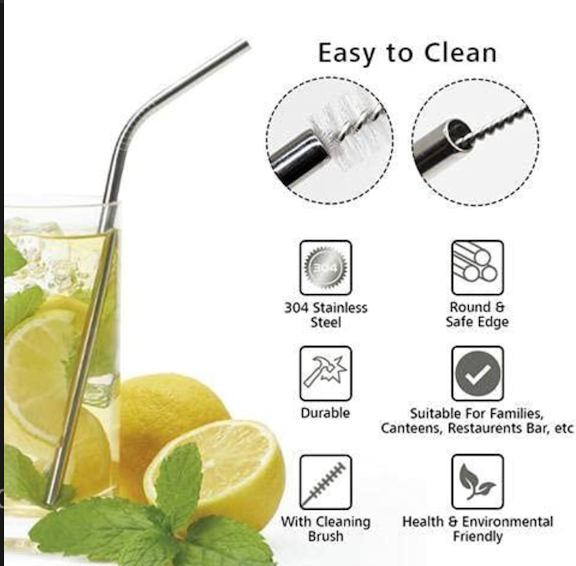 Easy to Clean

304

304 Stainless Steel

Round & Safe Edge

Durable

Suitable For Families, Canteens, Restaurents Bar, etc

With Cleaning Brush

Health & Environmental Friendly